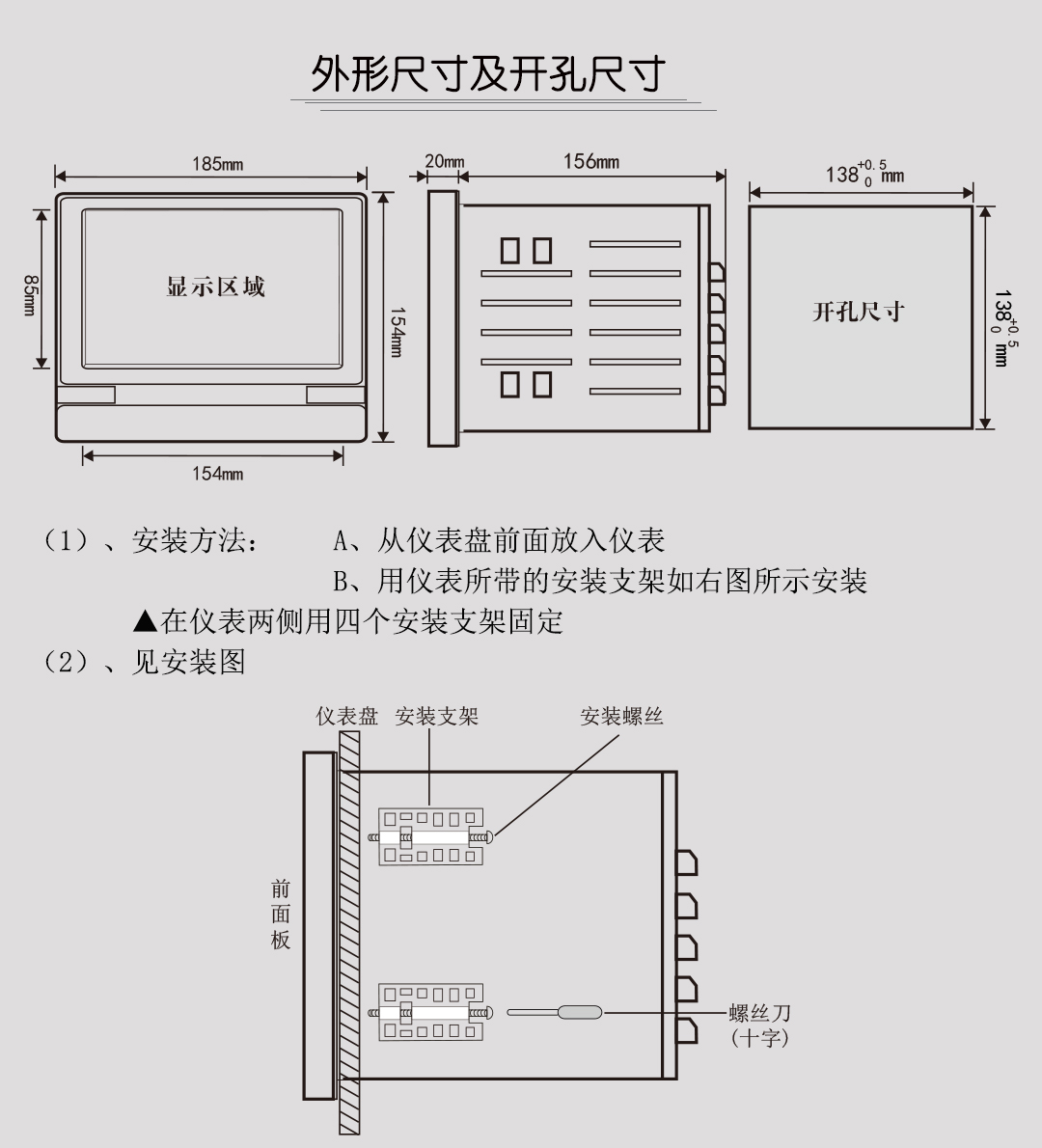 外形尺寸及开孔尺寸

185mm

85mm

显示区域

154mm

154mm

20mm

156mm

$138^{+0.5}_{0}$ mm

开孔尺寸

$138^{+0.5}_{0}$ mm

（1）、安装方法： A、从仪表盘前面放入仪表

B、用仪表所带的安装支架如右图所示安装

▲在仪表两侧用四个安装支架固定

（2）、见安装图

仪表盘 安装支架 安装螺丝

前面板

螺丝刀（十字）